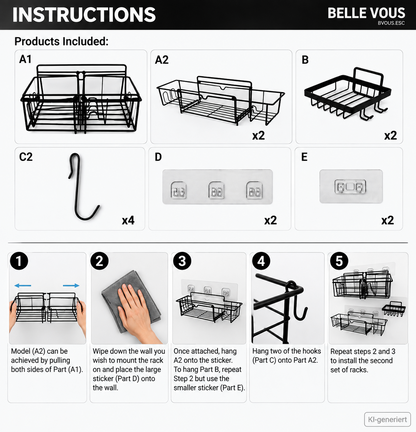 INSTRUCTIONS

BELLE VOUS
BVOUS.ESC

Products Included:

A1

A2
x2

B
x2

C2
x4

D
x2

E
x2

1
Model (A2) can be achieved by pulling both sides of Part (A1).

2
Wipe down the wall you wish to mount the rack on and place the large sticker (Part D) onto the wall.

3
Once attached, hang A2 onto the sticker. To hang Part B, repeat Step 2 but use the smaller sticker (Part E).

4
Hang two of the hooks (Part C) onto Part A2.

5
Repeat steps 2 and 3 to install the second set of racks.

KI-generiert