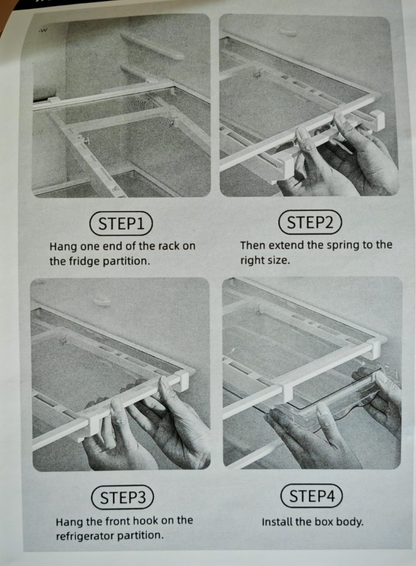 STEP1
Hang one end of the rack on the fridge partition.

STEP2
Then extend the spring to the right size.

STEP3
Hang the front hook on the refrigerator partition.

STEP4
Install the box body.